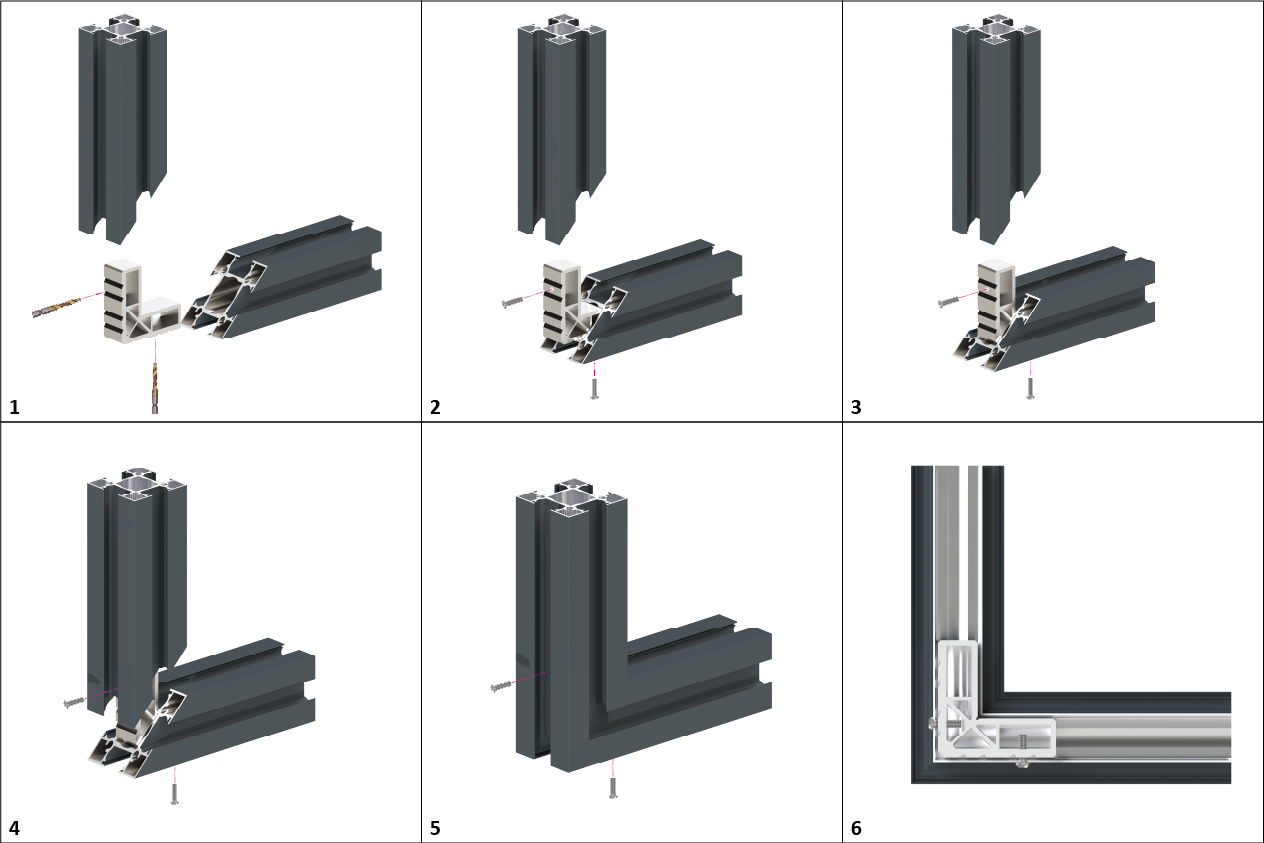 1

2

3

4

5

6